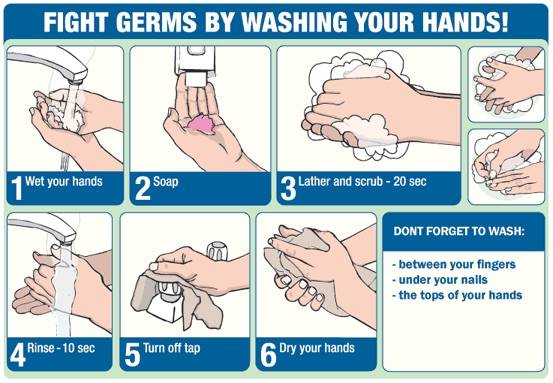 FIGHT GERMS BY WASHING YOUR HANDS!

1 Wet your hands

2 Soap

3 Lather and scrub - 20 sec

4 Rinse - 10 sec

5 Turn off tap

6 Dry your hands

DONT FORGET TO WASH:

- between your fingers
- under your nails
- the tops of your hands